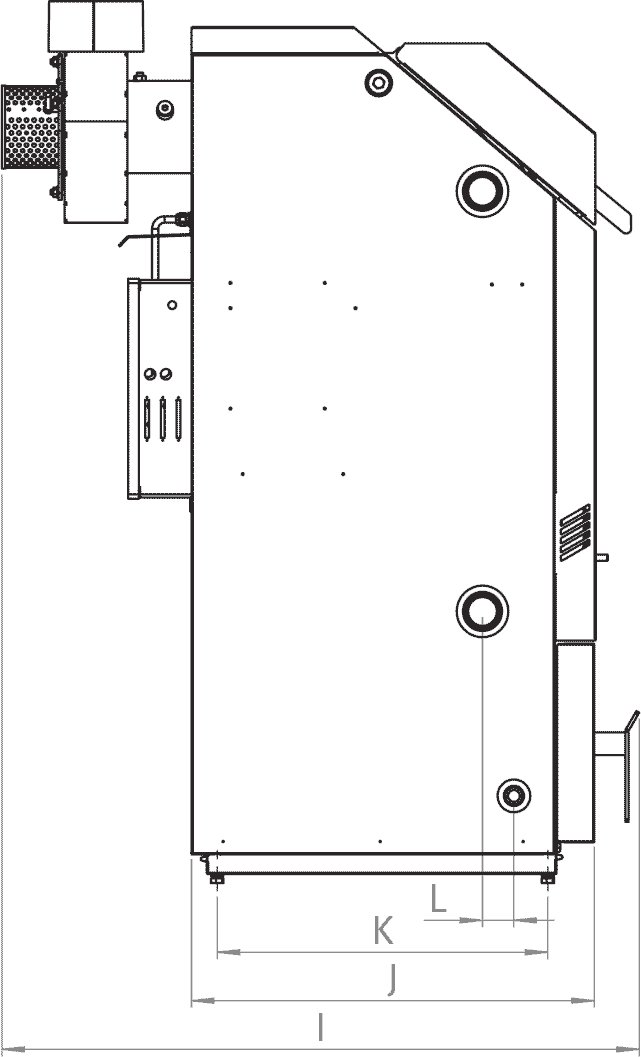 L
K
J
I