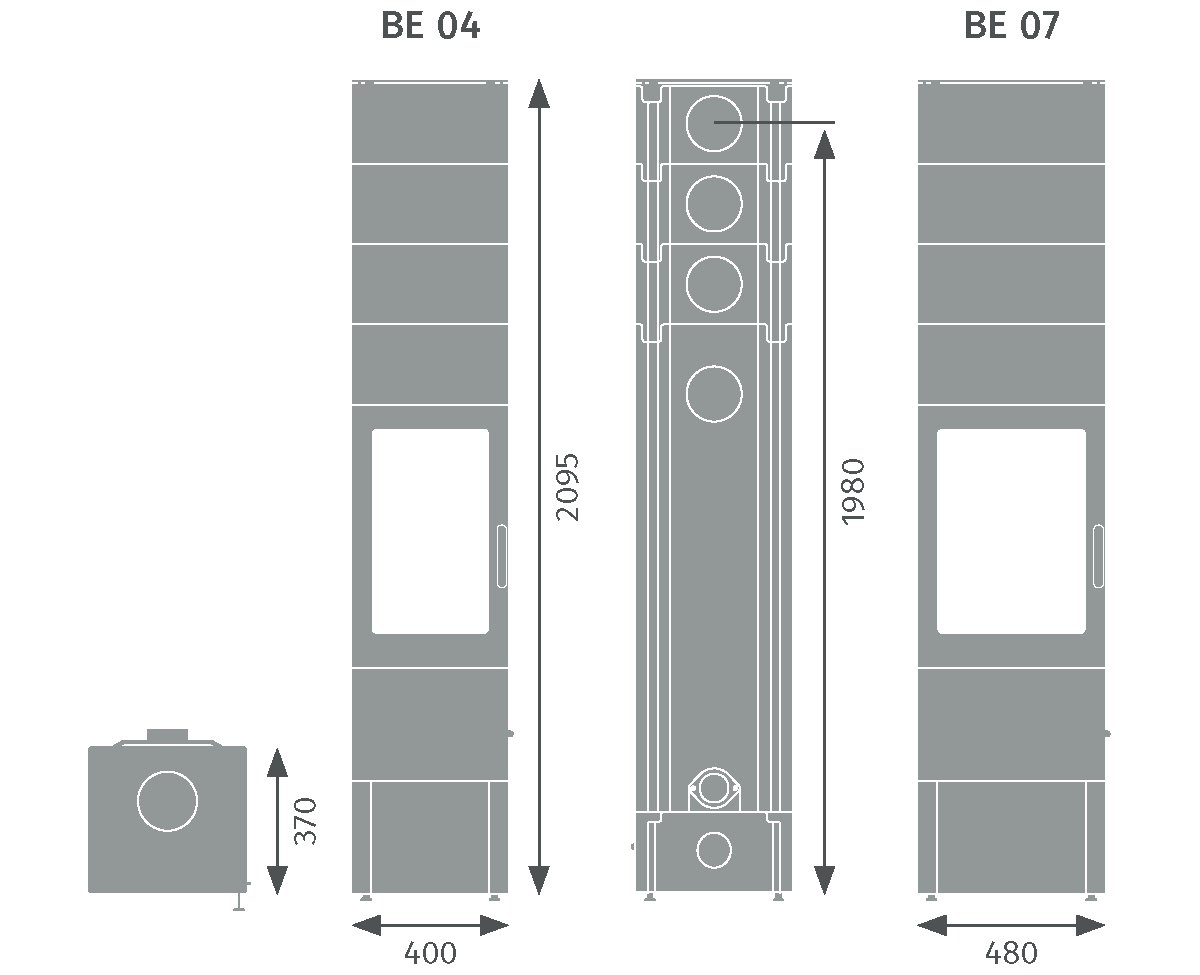 BE 04

BE 07

2095

1980

370

400

480