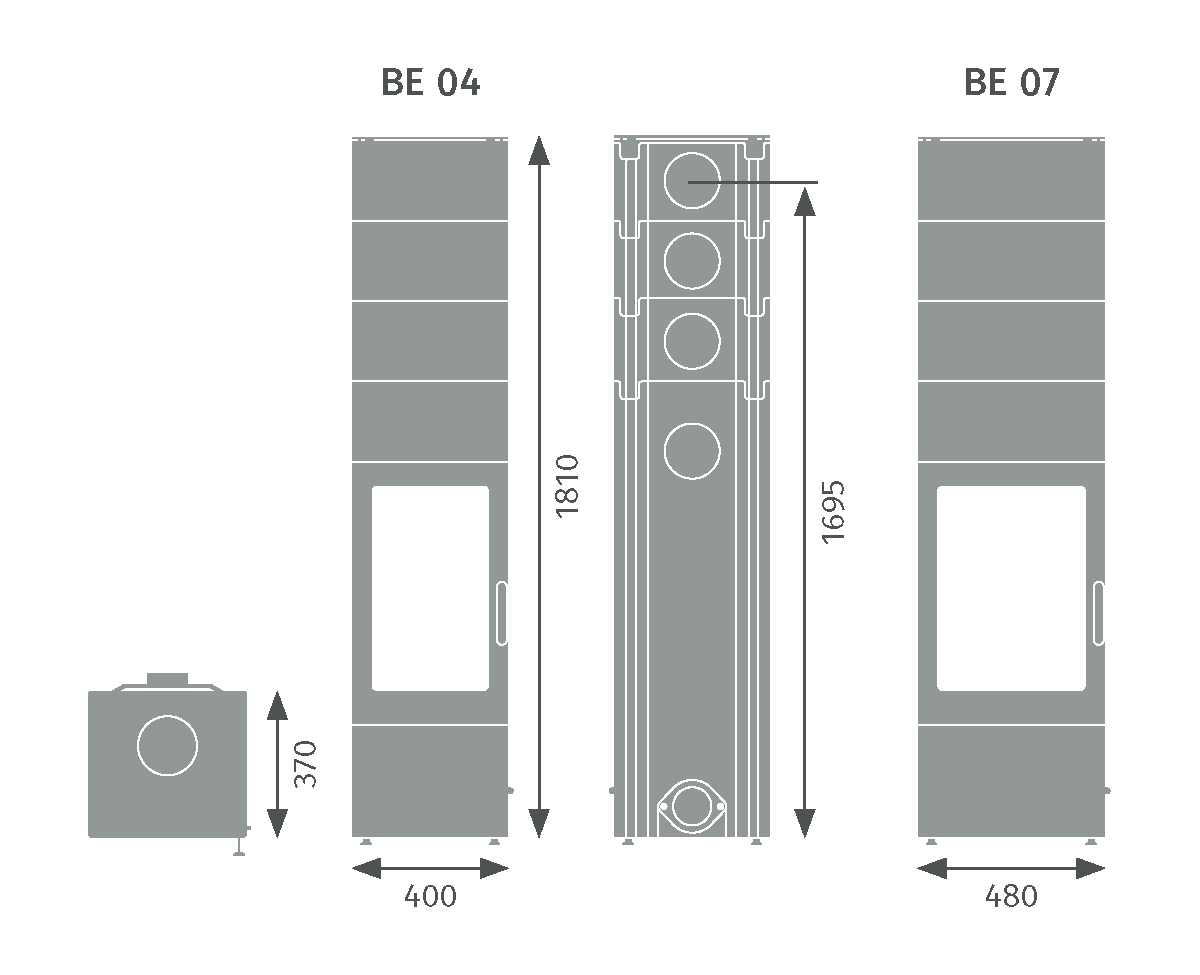 BE 04

BE 07

1810

1695

370

400

480